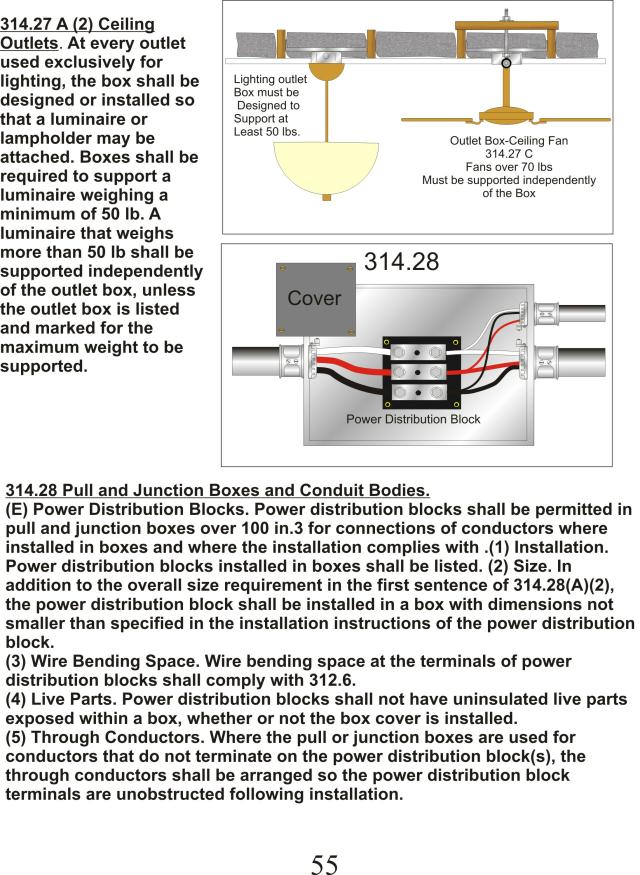 314.27 A (2) Ceiling Outlets. At every outlet used exclusively for lighting, the box shall be designed or installed so that a luminaire or lampholder may be attached. Boxes shall be required to support a luminaire weighing a minimum of 50 lb. A luminaire that weighs more than 50 lb shall be supported independently of the outlet box, unless the outlet box is listed and marked for the maximum weight to be supported.

Lighting outlet Box must be Designed to Support at Least 50 lbs.

Outlet Box-Ceiling Fan 314.27 C Fans over 70 lbs Must be supported independently of the Box

314.28

Cover

Power Distribution Block

314.28 Pull and Junction Boxes and Conduit Bodies.
(E) Power Distribution Blocks. Power distribution blocks shall be permitted in pull and junction boxes over 100 in.3 for connections of conductors where installed in boxes and where the installation complies with .(1) Installation. Power distribution blocks installed in boxes shall be listed. (2) Size. In addition to the overall size requirement in the first sentence of 314.28(A)(2), the power distribution block shall be installed in a box with dimensions not smaller than specified in the installation instructions of the power distribution block.
(3) Wire Bending Space. Wire bending space at the terminals of power distribution blocks shall comply with 312.6.
(4) Live Parts. Power distribution blocks shall not have uninsulated live parts exposed within a box, whether or not the box cover is installed.
(5) Through Conductors. Where the pull or junction boxes are used for conductors that do not terminate on the power distribution block(s), the through conductors shall be arranged so the power distribution block terminals are unobstructed following installation.

55